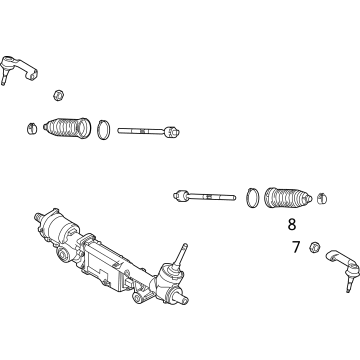 8
7