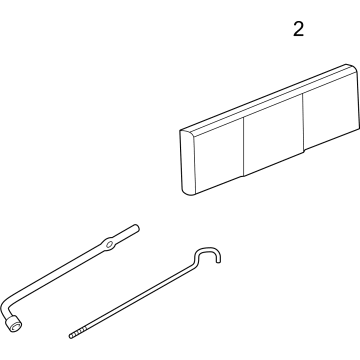 2