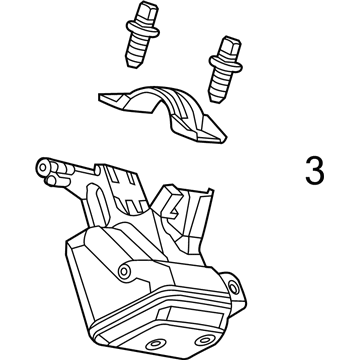 3