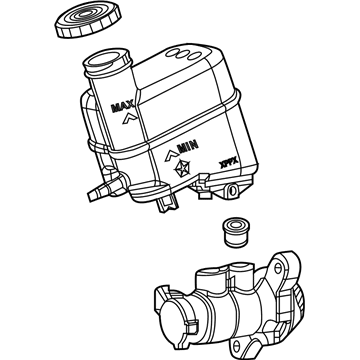 MAX
MIN
XPPX