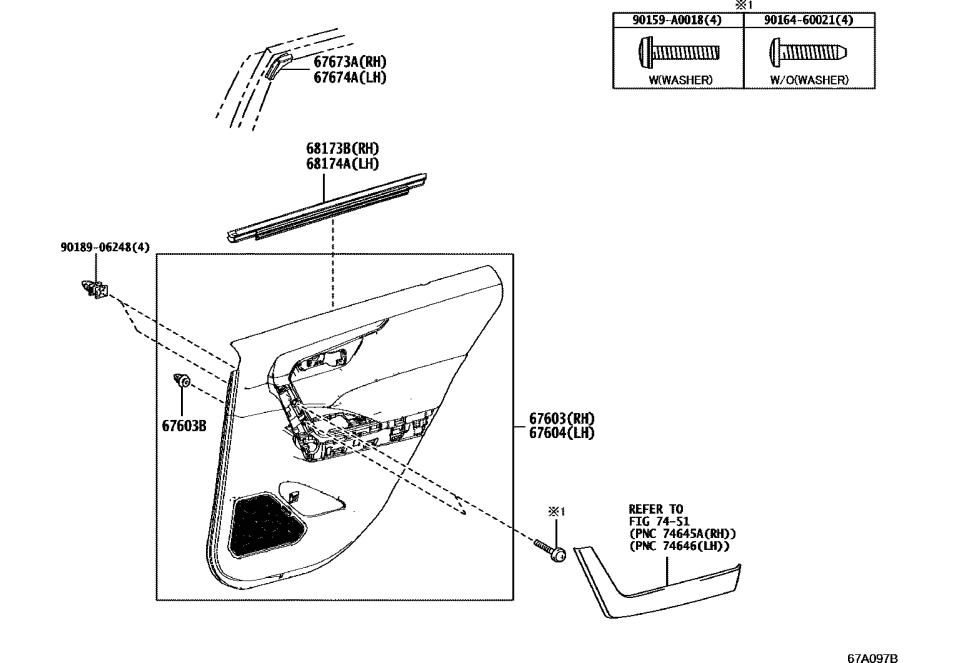 ※1

| 90159-A0018(4) | 90164-60021(4) |
|---|---|
| W(WASHER) | W/O(WASHER) |

67673A(RH)
67674A(LH)

68173B(RH)
68174A(LH)

90189-06248(4)

67603B

67603(RH)
67604(LH)

※1

REFER TO
FIG 74-51
(PNC 74645A(RH))
(PNC 74646(LH))

67A097B