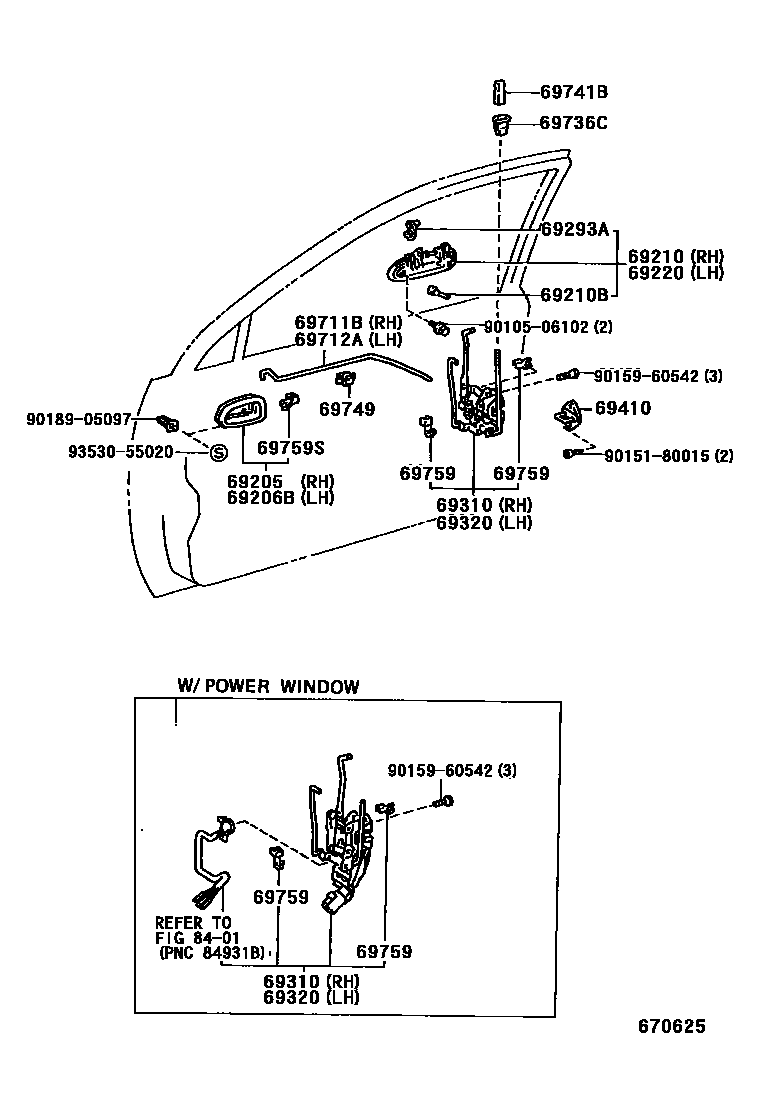 69741B
69736C
69293A
69210 (RH)
69220 (LH)
69210B
69711B (RH)
69712A (LH)
90105-06102 (2)
90159-60542 (3)
69749
69410
90189-05097
93530-55020
69759S
90151-80015 (2)
69205 (RH)
69206B (LH)
69759
69759
69310 (RH)
69320 (LH)

W/ POWER WINDOW
90159-60542 (3)
69759
REFER TO
FIG 84-01
(PNC 84931B)
69759
69310 (RH)
69320 (LH)

670625