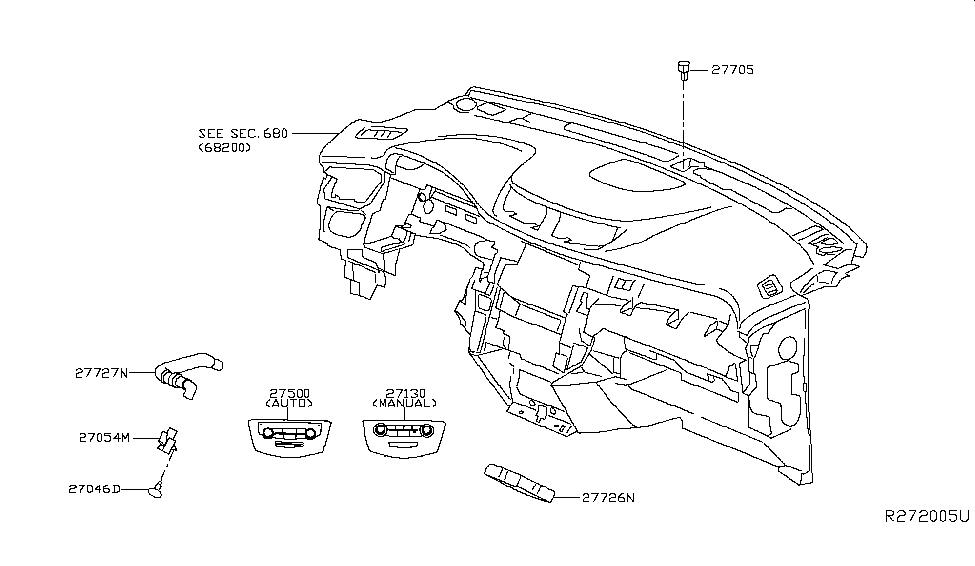 27705

SEE SEC. 680
(68200)

27727N

27500
(AUTO)

27130
(MANUAL)

27054M

27046D

27726N

R272005U