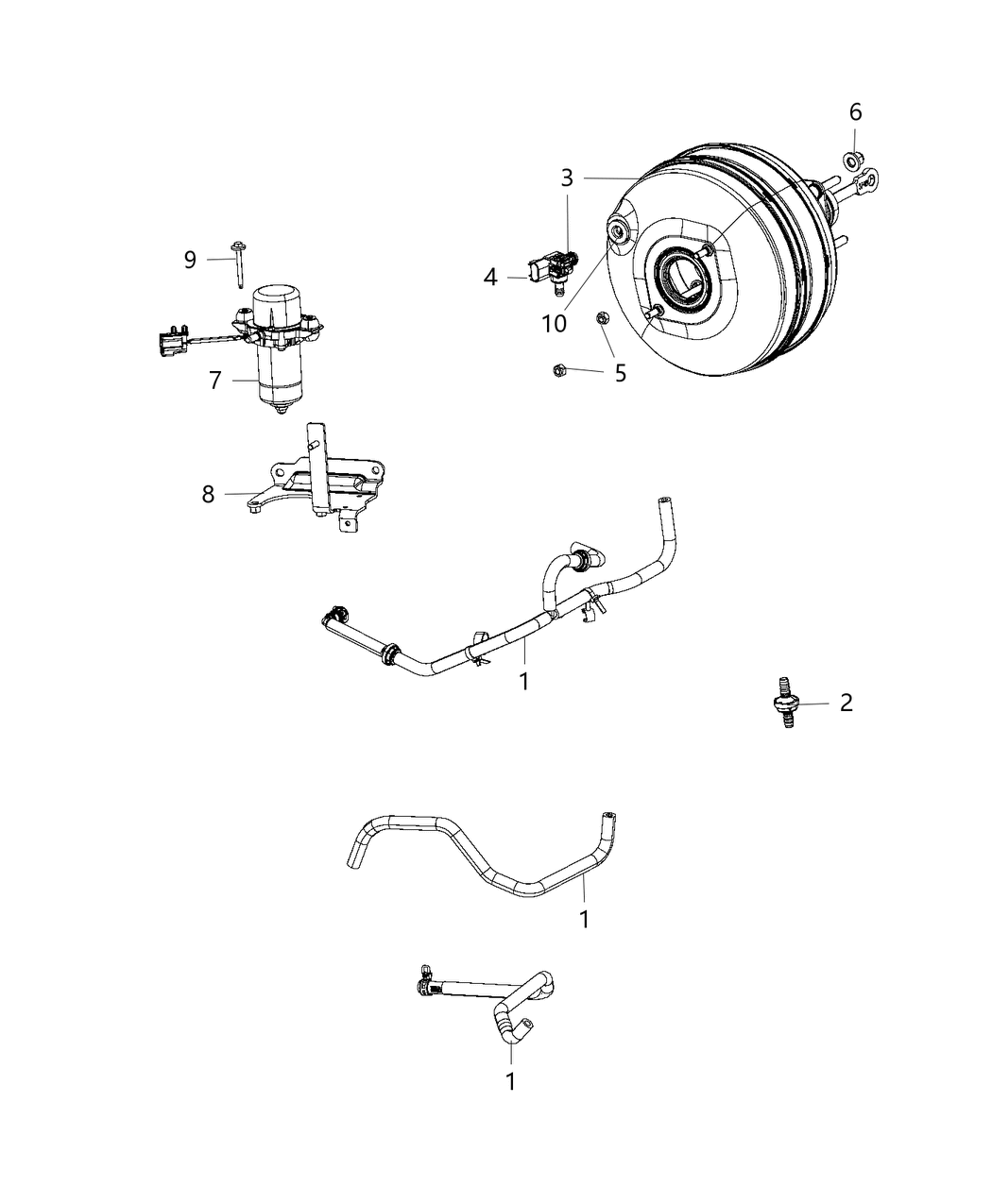 6
3
9
4
10
5
7
8
1
2
1
1