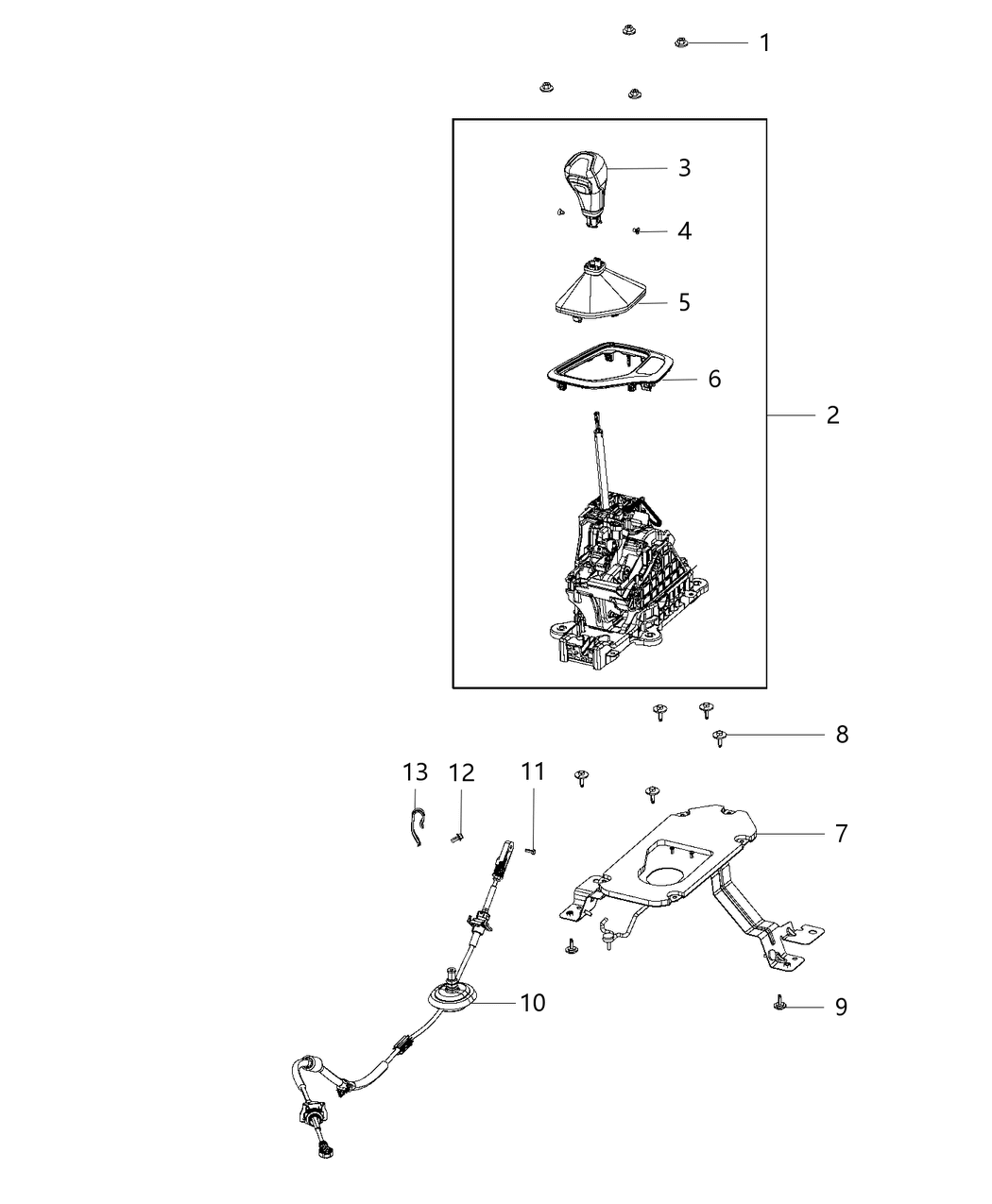 1
3
4
5
6
2
8
13
12
11
7
10
9