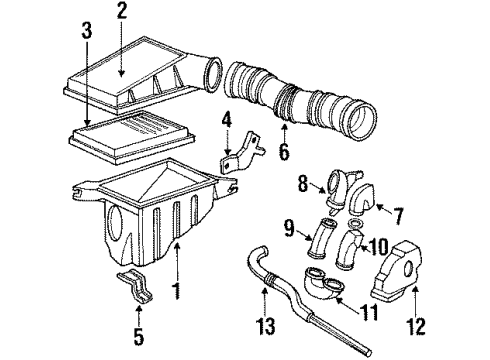 2
3
4
6
8
7
9
10
1
5
13
11
12