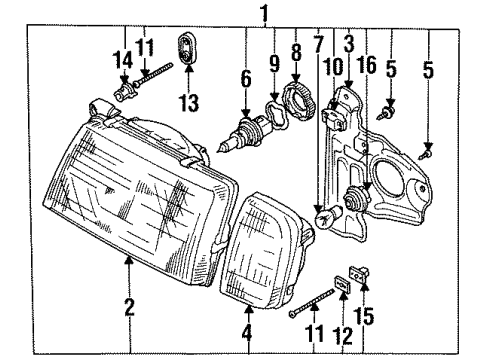 1
14
11
13
6
9
8
7
10
3
16
5
5
2
4
11
12
15