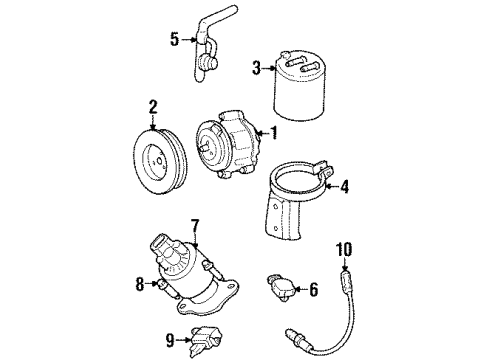 5
3
2
1
4
7
10
8
6
9