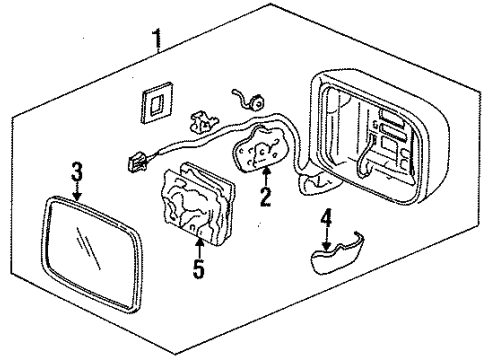 1
3
2
4
5