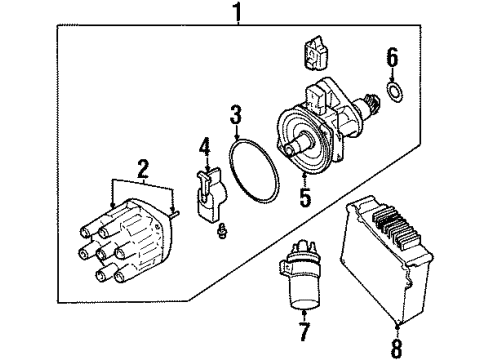 1
6
3
4
2
5
7
8