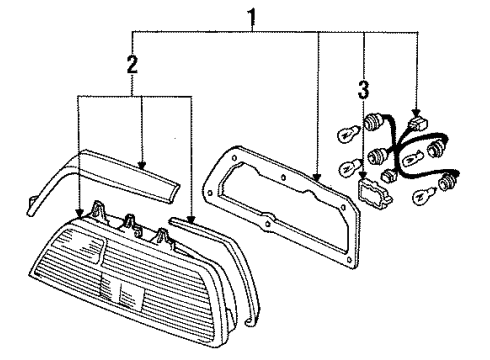 1
2
3