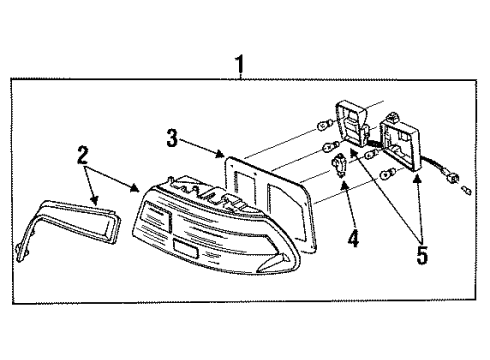 1
2
3
4
5