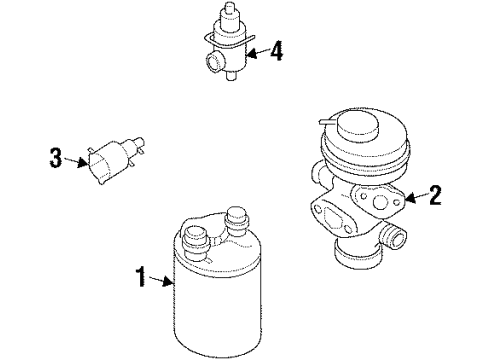 4
3
2
1