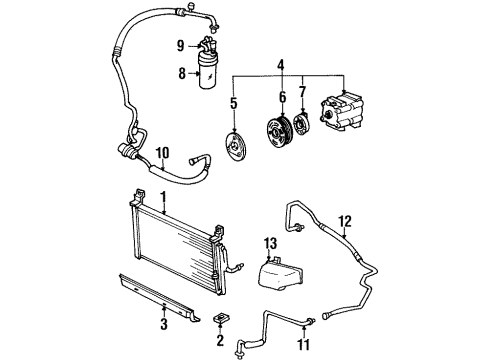 9
8
4
5
6
7
10
1
12
13
3
2
11