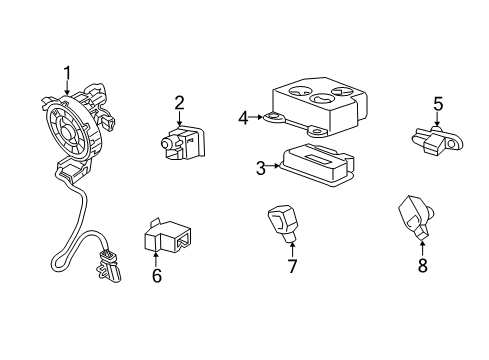 1
2
4
5
3
6
7
8