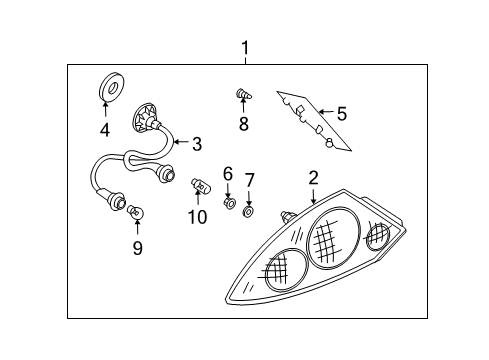 1
4
8
5
3
6
7
2
10
9