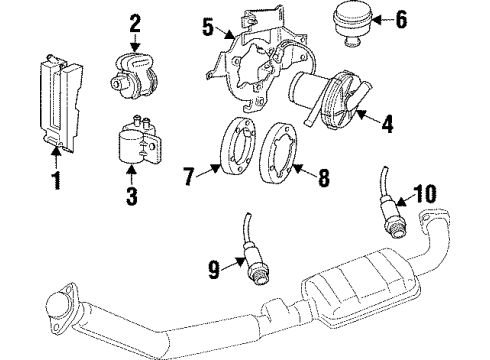 2
5
6
1
3
4
7
8
10
9