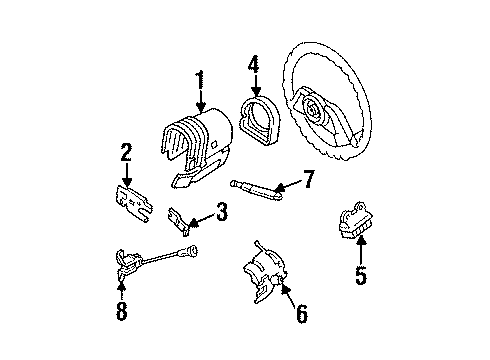 1
4
2
7
3
5
8
6