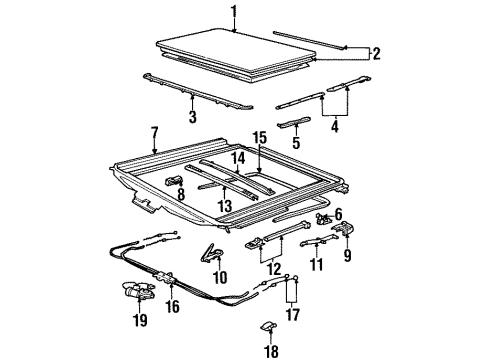 1
2
3
4
5
7
15
14
8
13
6
9
11
12
10
16
17
19
18