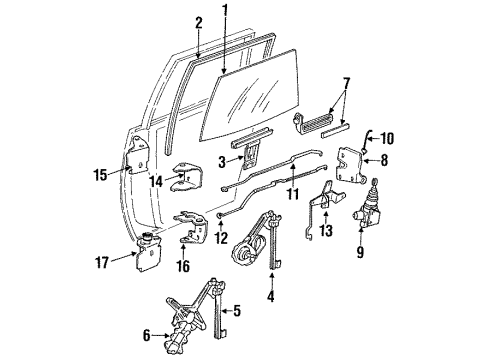 2
1
7
10
8
3
15
14
11
13
9
12
17
16
4
5
6