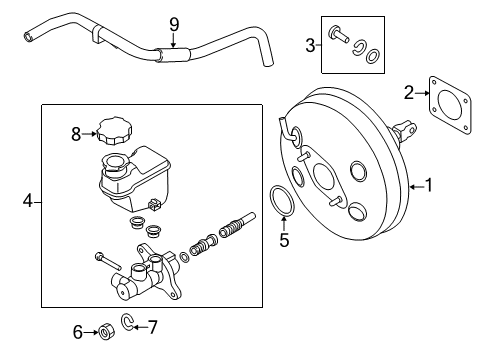 9
3
2
8
4
1
5
6
7