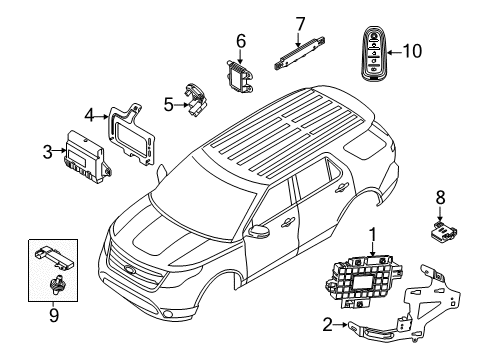 7
6
10
5
4
3
8
1
9
2