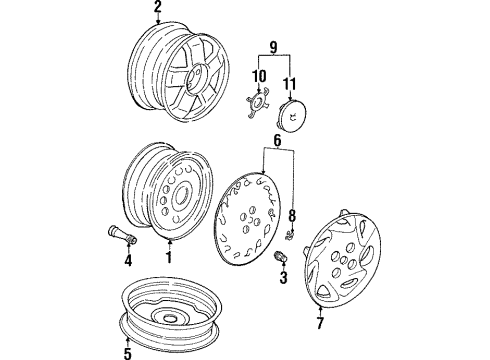 2
9
10
11
6
8
4
1
3
7
5