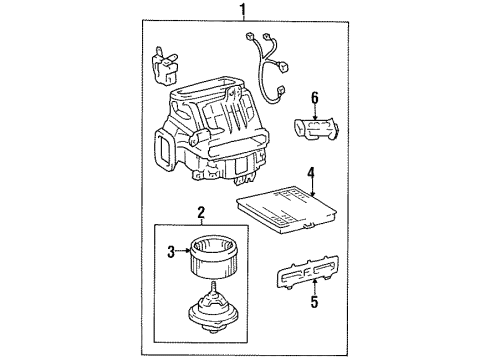 1
6
4
2
3
5