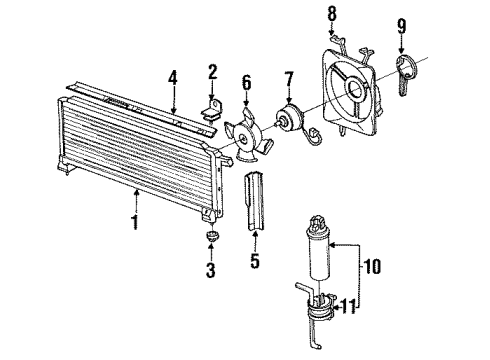 8
9
4
2
6
7
1
3
5
10
11