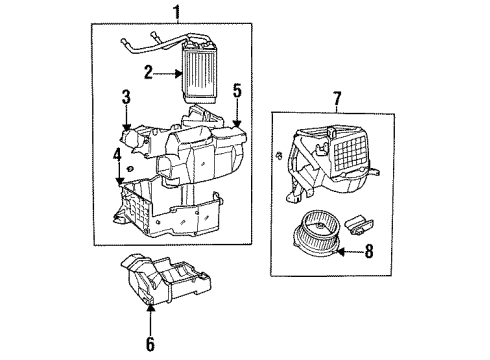 1
2
3
5
4
7
8
6