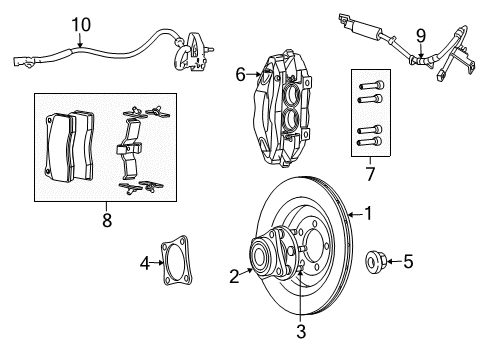 10
9
6
7
8
1
4
2
5
3