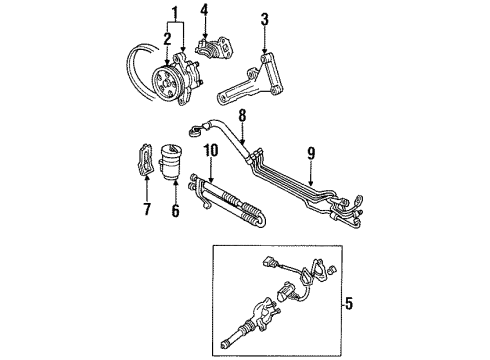 1
4
3
2
8
10
9
7
6
5