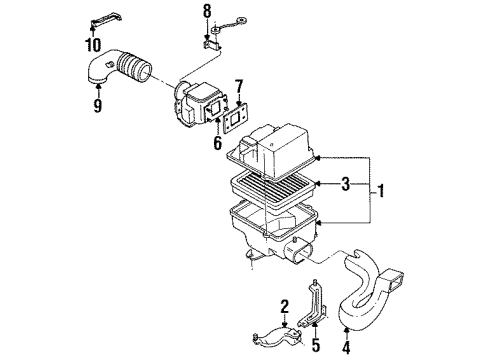 8
10
9
7
6
3
1
2
5
4