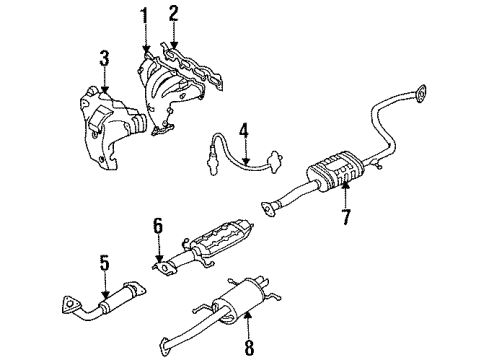 1
2
3
4
7
6
5
8