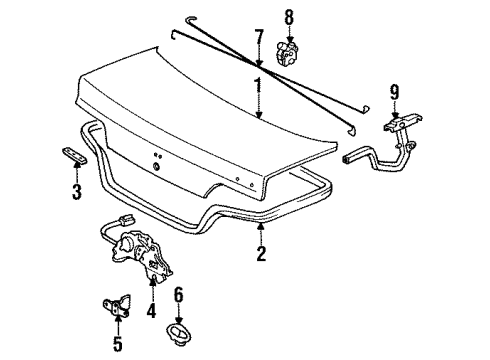 8
7
1
9
3
2
4
6
5