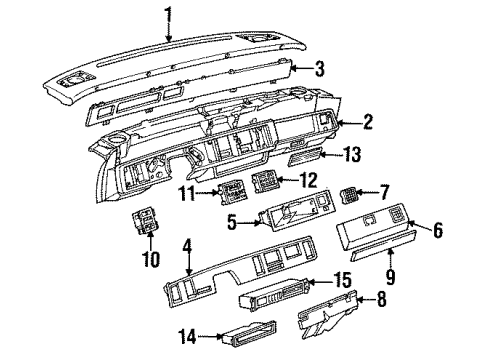 1
3
2
13
12
11
7
5
6
10
4
9
15
8
14