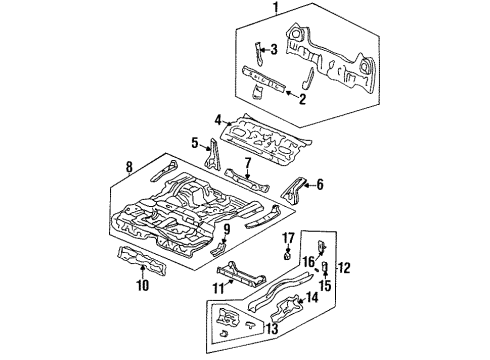 1
3
2
4
5
7
8
6
9
17
16
12
15
10
11
14
13