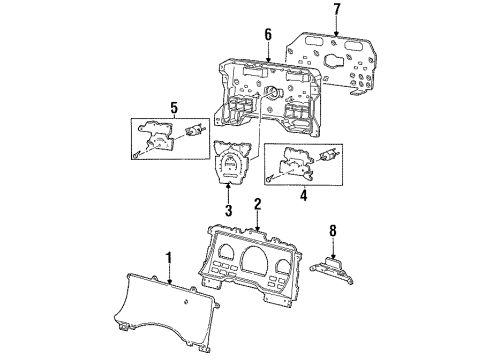 7
6
5
4
3
2
8
1