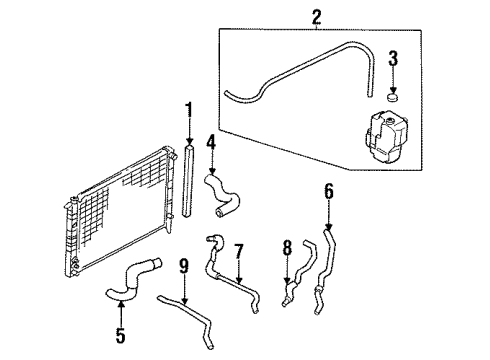 2
3
1
4
6
8
7
9
5