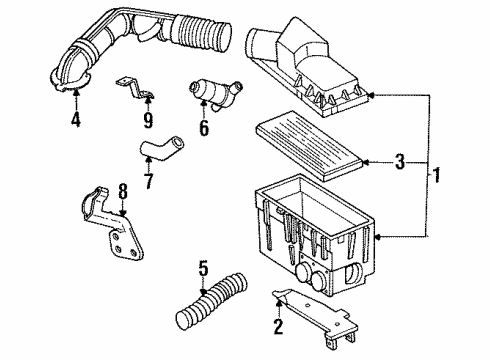 4
9
6
3
1
7
8
5
2