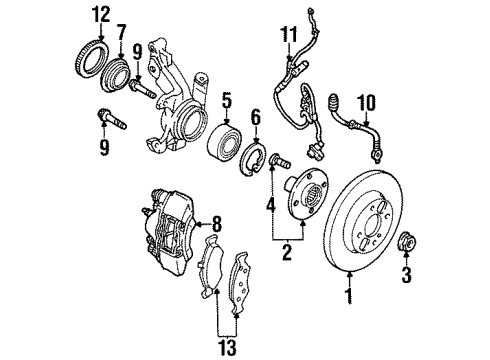 12
7
9
11
5
6
10
9
4
8
2
3
1
13