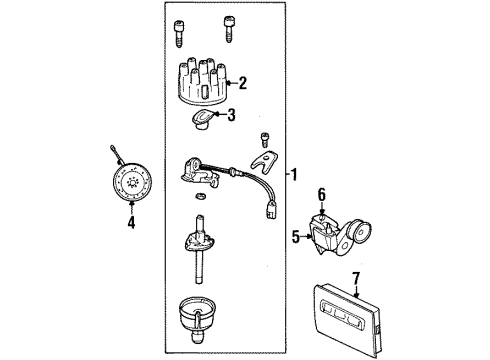 2
3
1
4
6
5
7