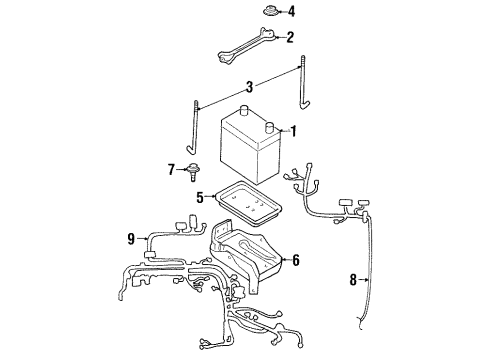 4
2
3
1
7
5
9
6
8