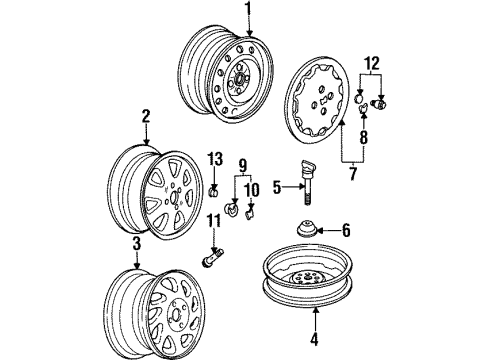 1
12
2
8
7
13
9
10
5
11
6
3
4