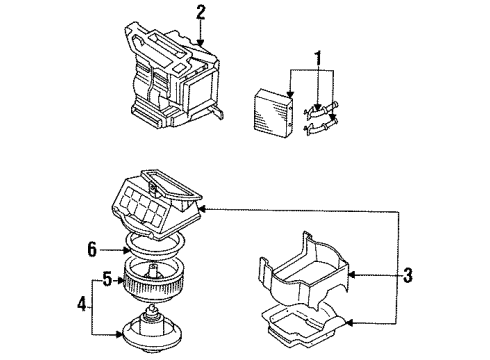 2
1
6
5
4
3