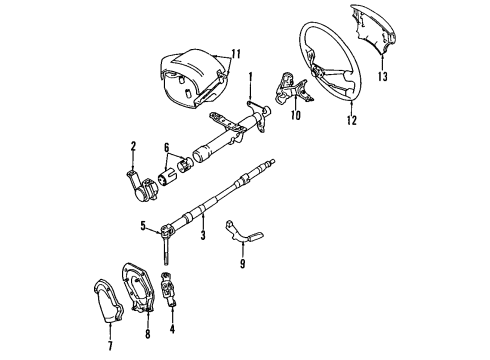 11
1
13
10
12
2
6
5
3
9
7
8
4