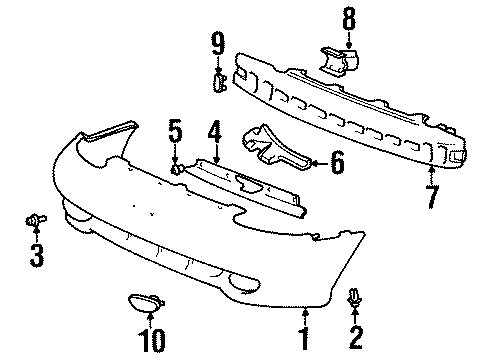 8
9
5
4
6
7
3
10
1
2