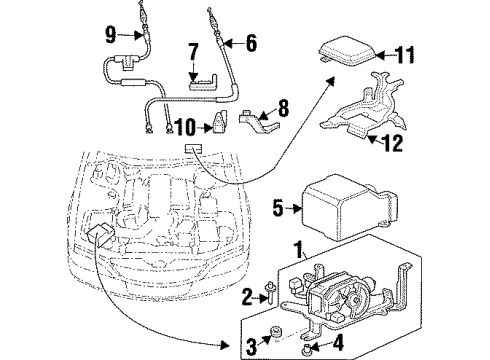 9
6
7
11
8
10
12
5
1
2
3
4