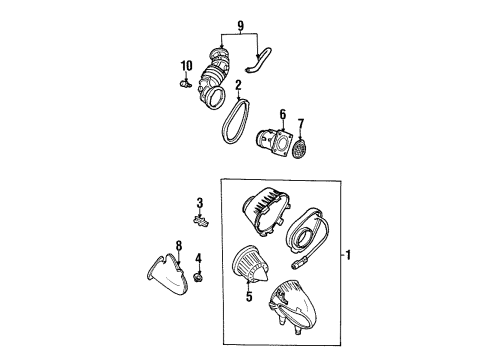 9
10
2
6
7
3
8
4
5
1