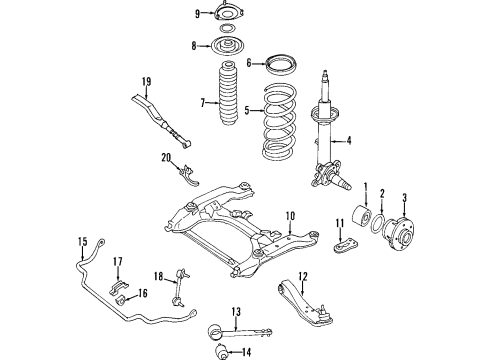 9
8
6
19
7
5
4
20
1
2
3
10
11
15
17
18
16
12
13
14